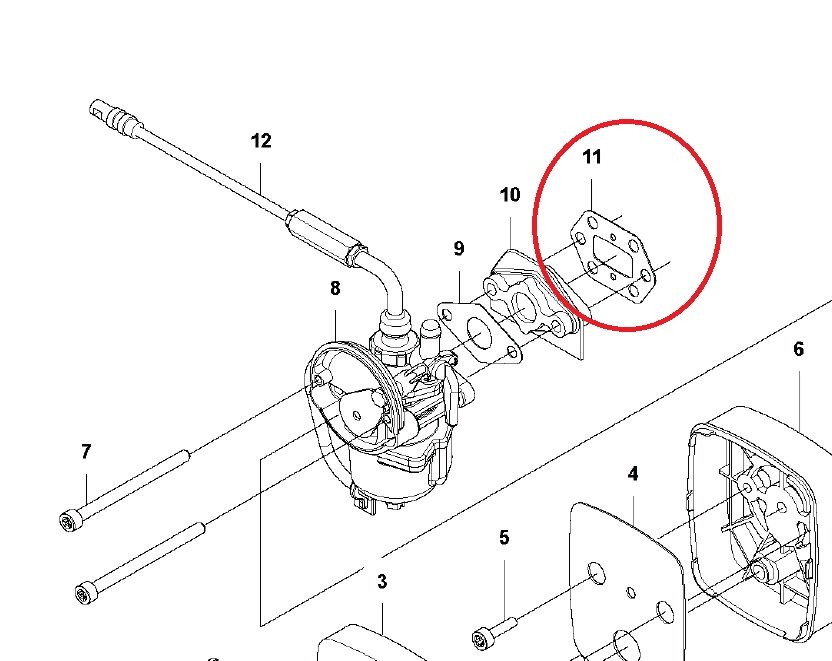 12
11
10
9
8
6
7
4
5
3