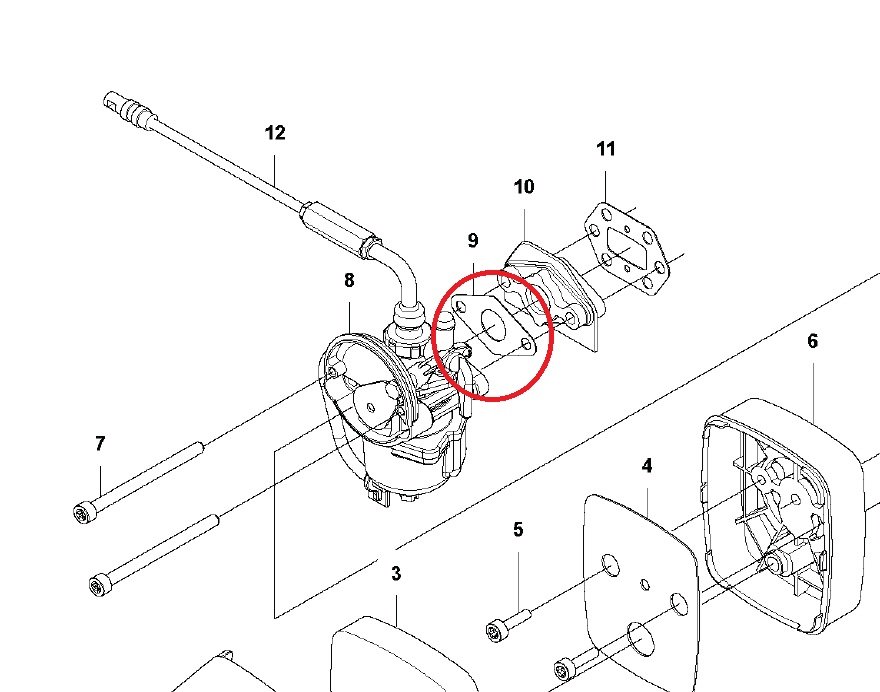 12
11
10
9
8
6
7
4
5
3